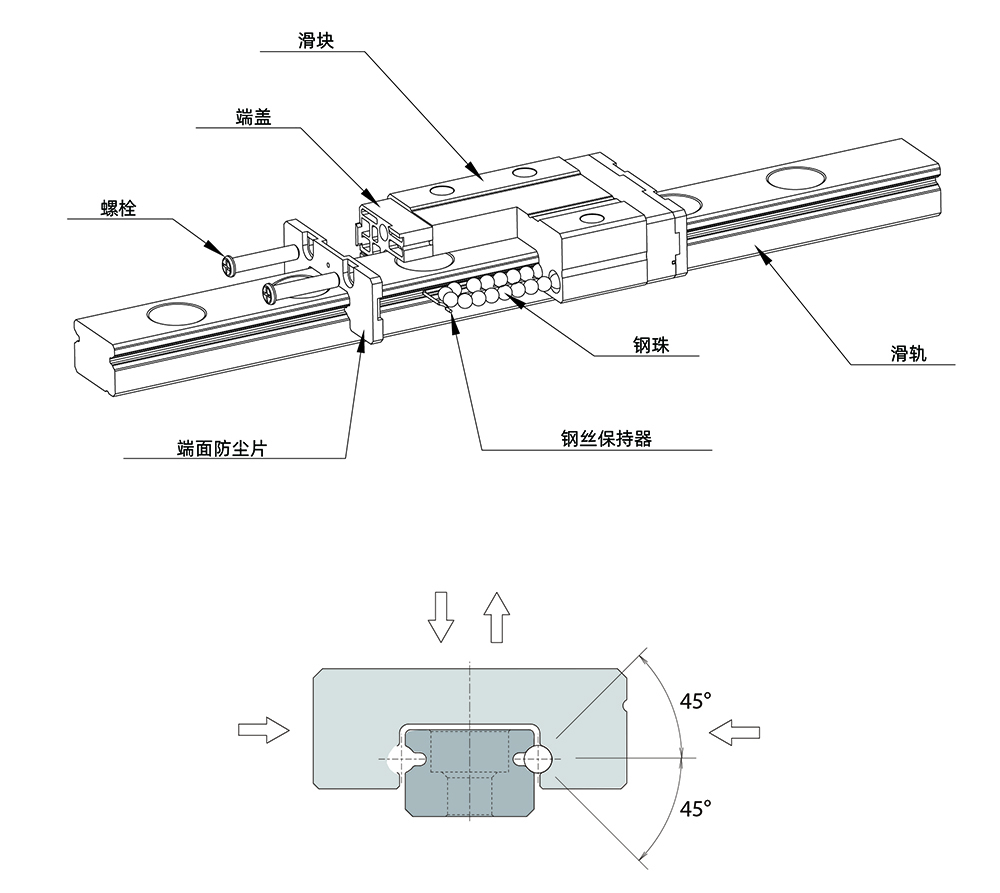 滑块

端盖

螺栓

钢珠

滑轨

端面防尘片

钢丝保持器

45°

45°