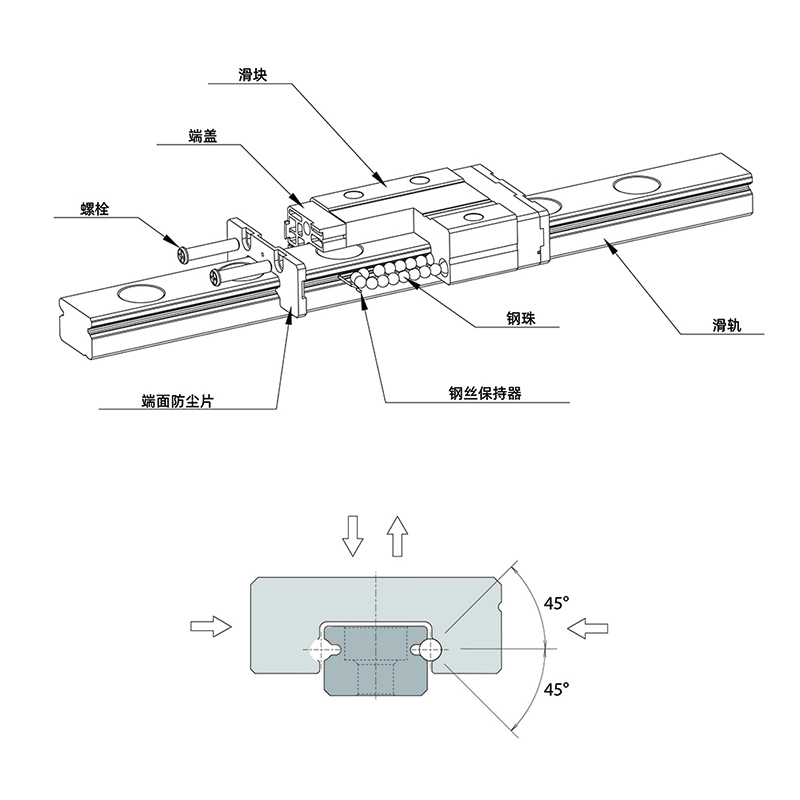 滑块
端盖
螺栓
钢珠
滑轨
端面防尘片
钢丝保持器
45°
45°